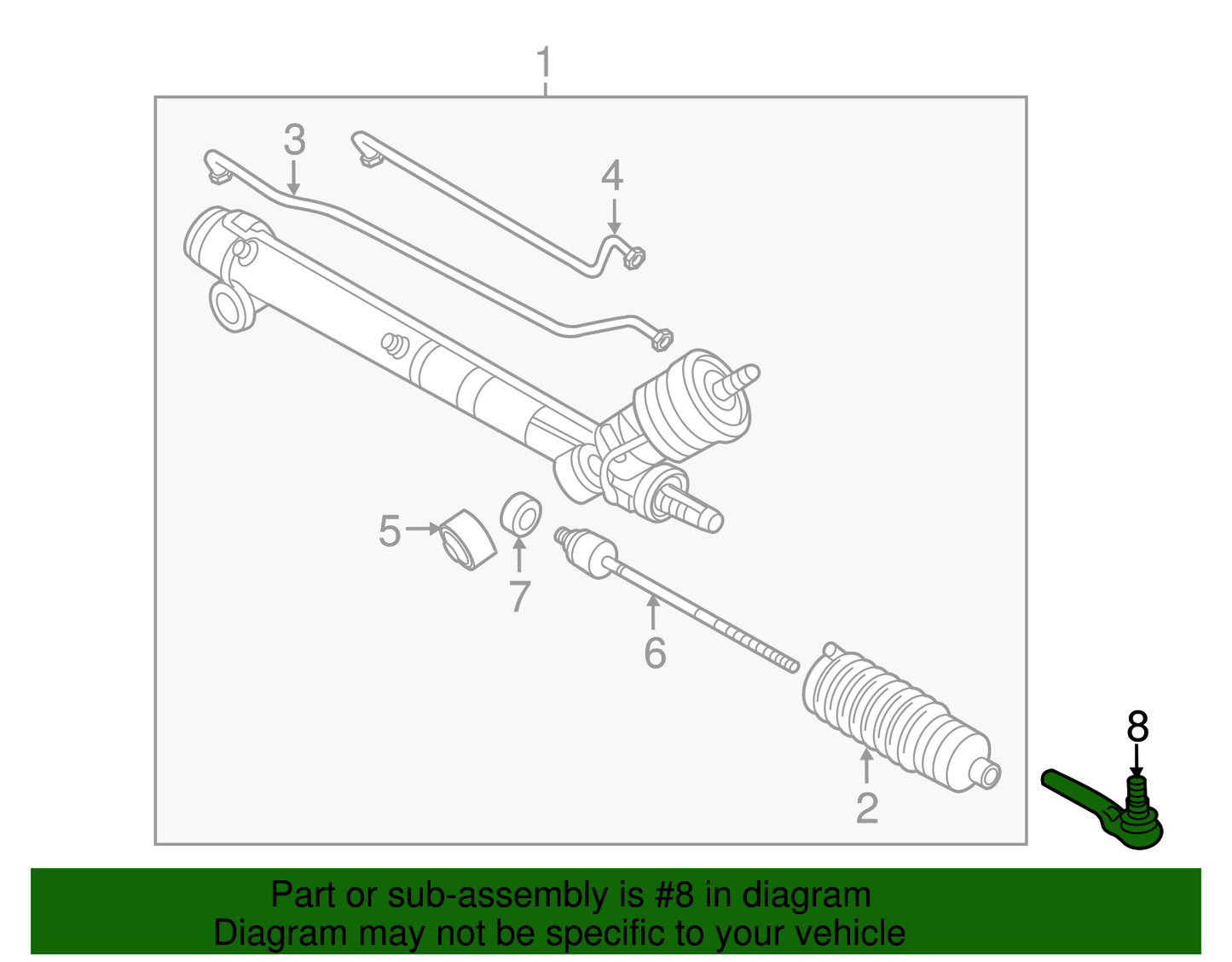 1
3
4
5
7
6
2
8

Part or sub-assembly is #8 in diagram
Diagram may not be specific to your vehicle