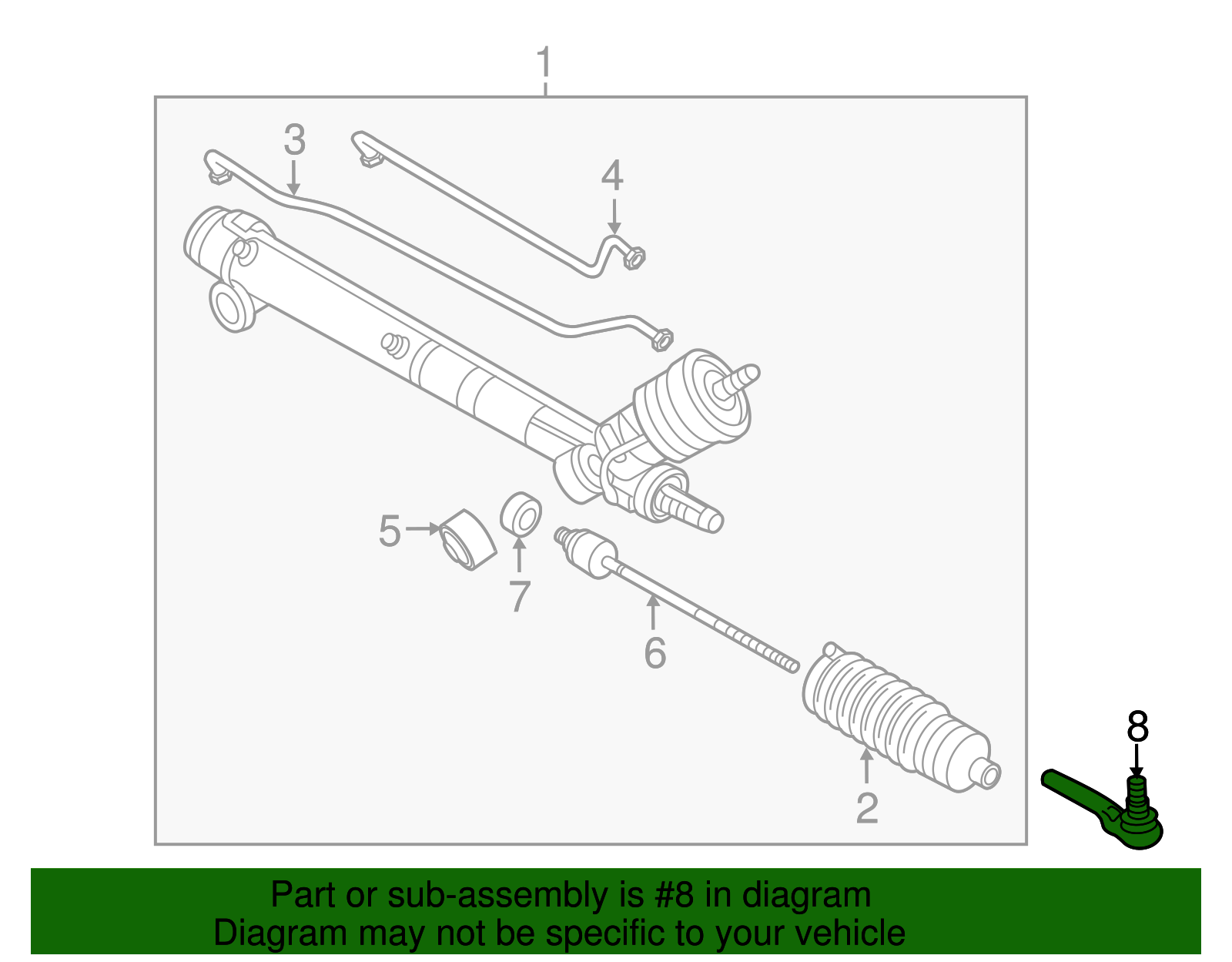 1
3
4
5
7
6
2
8

Part or sub-assembly is #8 in diagram
Diagram may not be specific to your vehicle