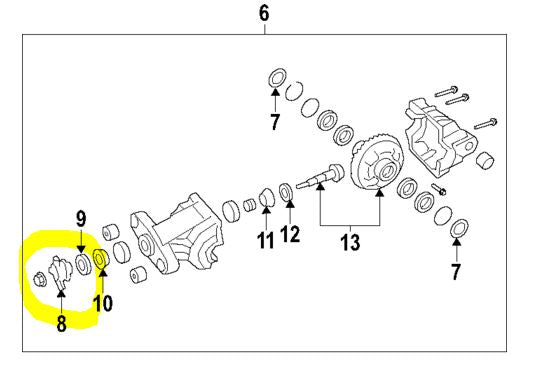 6
7
9
11
12
13
7
10
8