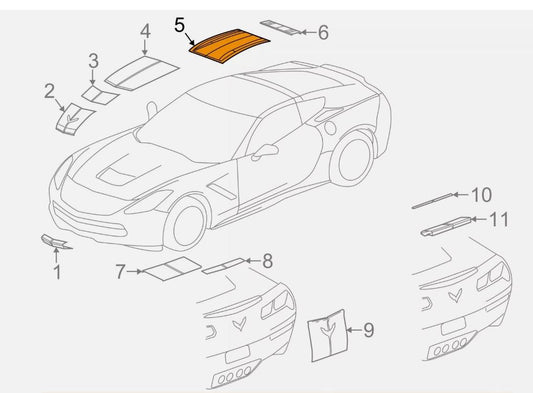 5
4
6
3
2
10
11
1
7
8
9