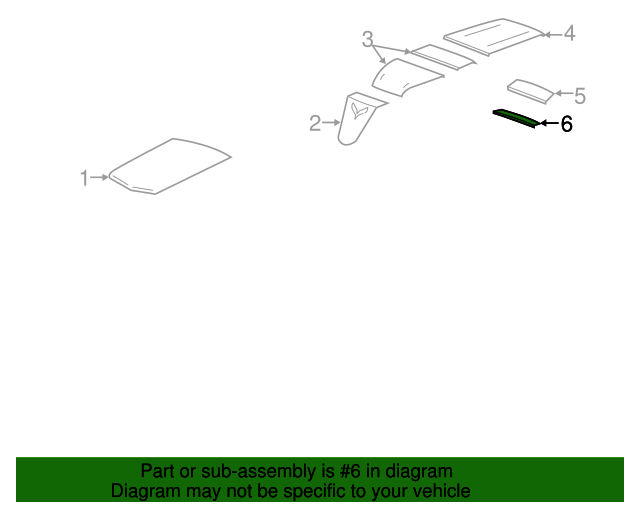 3
4
5
2
6
1

Part or sub-assembly is #6 in diagram
Diagram may not be specific to your vehicle