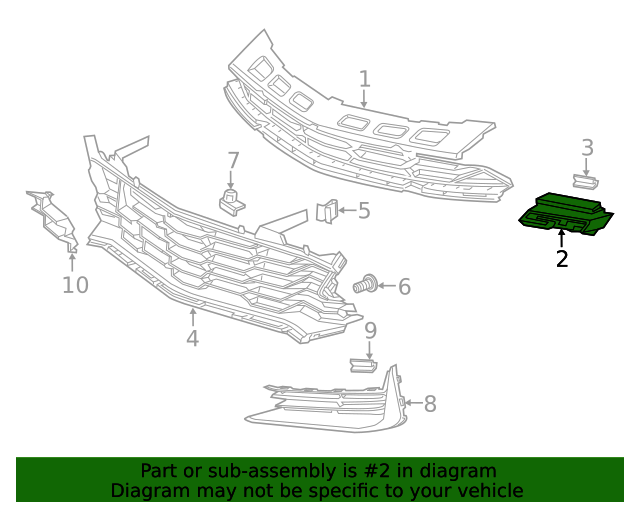 1
3
7
5
2
10
6
4
9
8

Part or sub-assembly is #2 in diagram
Diagram may not be specific to your vehicle